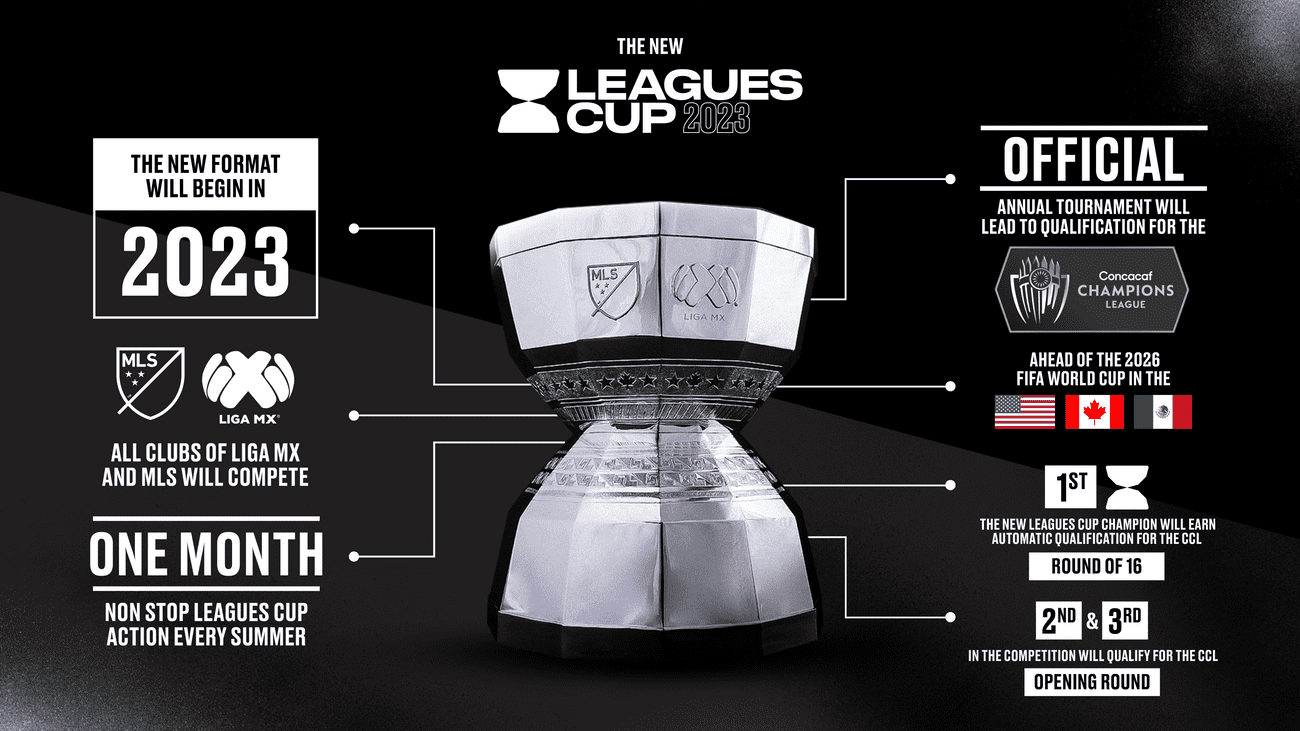 THE NEW
LEAGUES CUP 2023

THE NEW FORMAT WILL BEGIN IN

2023

MLS

LIGA MX

ALL CLUBS OF LIGA MX AND MLS WILL COMPETE

ONE MONTH

NON STOP LEAGUES CUP ACTION EVERY SUMMER

MLS

LIGA MX

OFFICIAL

ANNUAL TOURNAMENT WILL LEAD TO QUALIFICATION FOR THE

Concacaf CHAMPIONS LEAGUE

AHEAD OF THE 2026 FIFA WORLD CUP IN THE

1ST

THE NEW LEAGUES CUP CHAMPION WILL EARN AUTOMATIC QUALIFICATION FOR THE CCL

ROUND OF 16

2ND & 3RD

IN THE COMPETITION WILL QUALIFY FOR THE CCL

OPENING ROUND